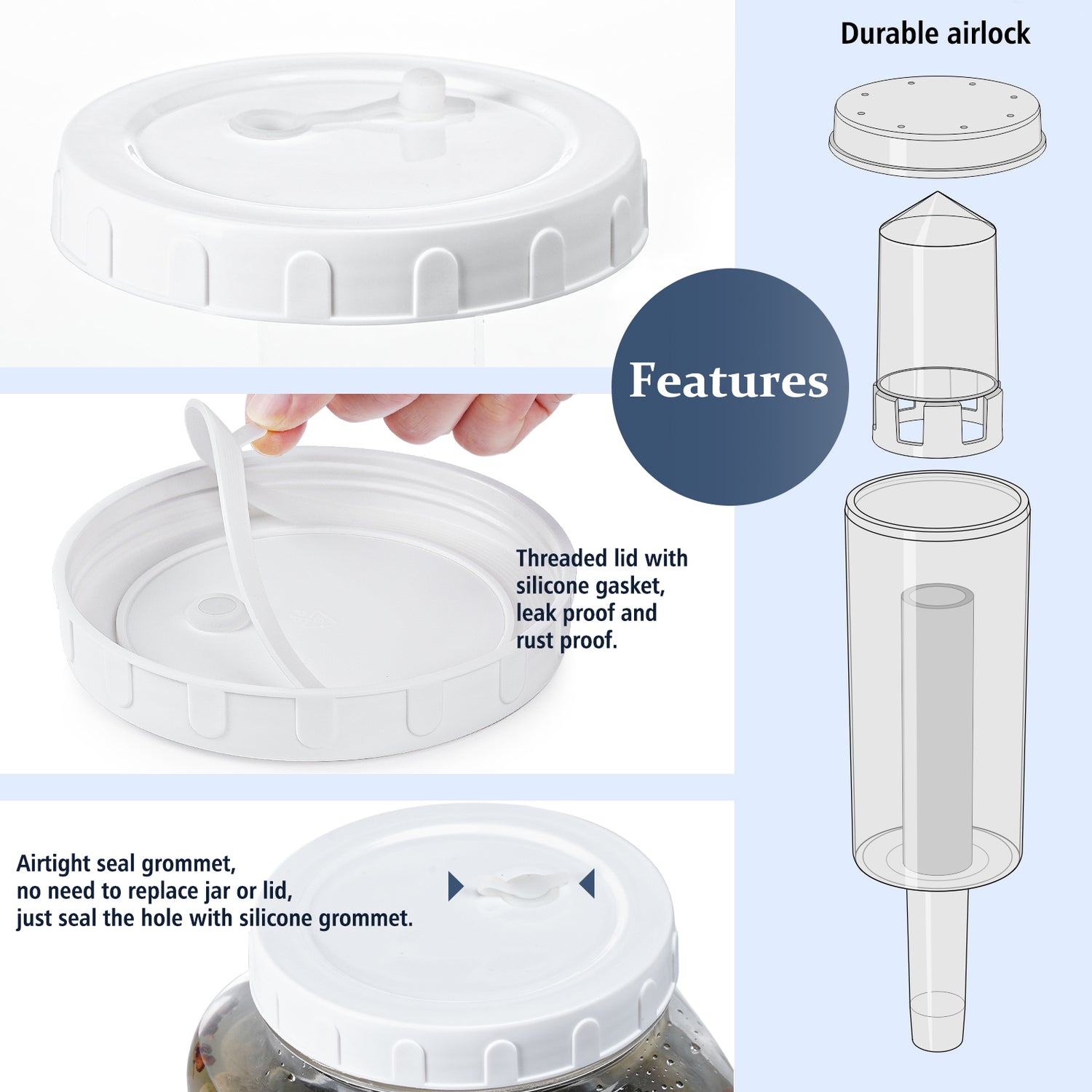 Durable airlock

Features

Threaded lid with silicone gasket, leak proof and rust proof.

Airtight seal grommet,
no need to replace jar or lid,
just seal the hole with silicone grommet.