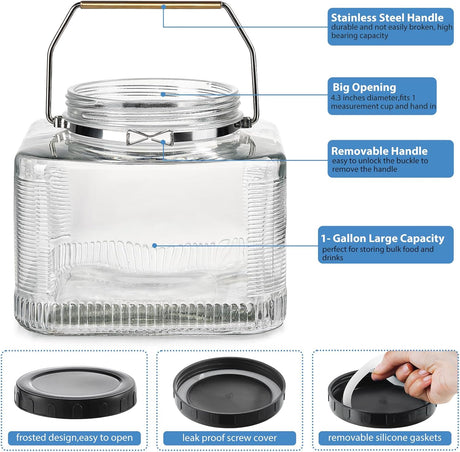 Stainless Steel Handle
durable and not easily broken, high bearing capacity

Big Opening
4.3 inches diameter,fits 1 measurement cup and hand in

Removable Handle
easy to unlock the buckle to remove the handle

1- Gallon Large Capacity
perfect for storing bulk food and drinks

frosted design,easy to open

leak proof screw cover

removable silicone gaskets