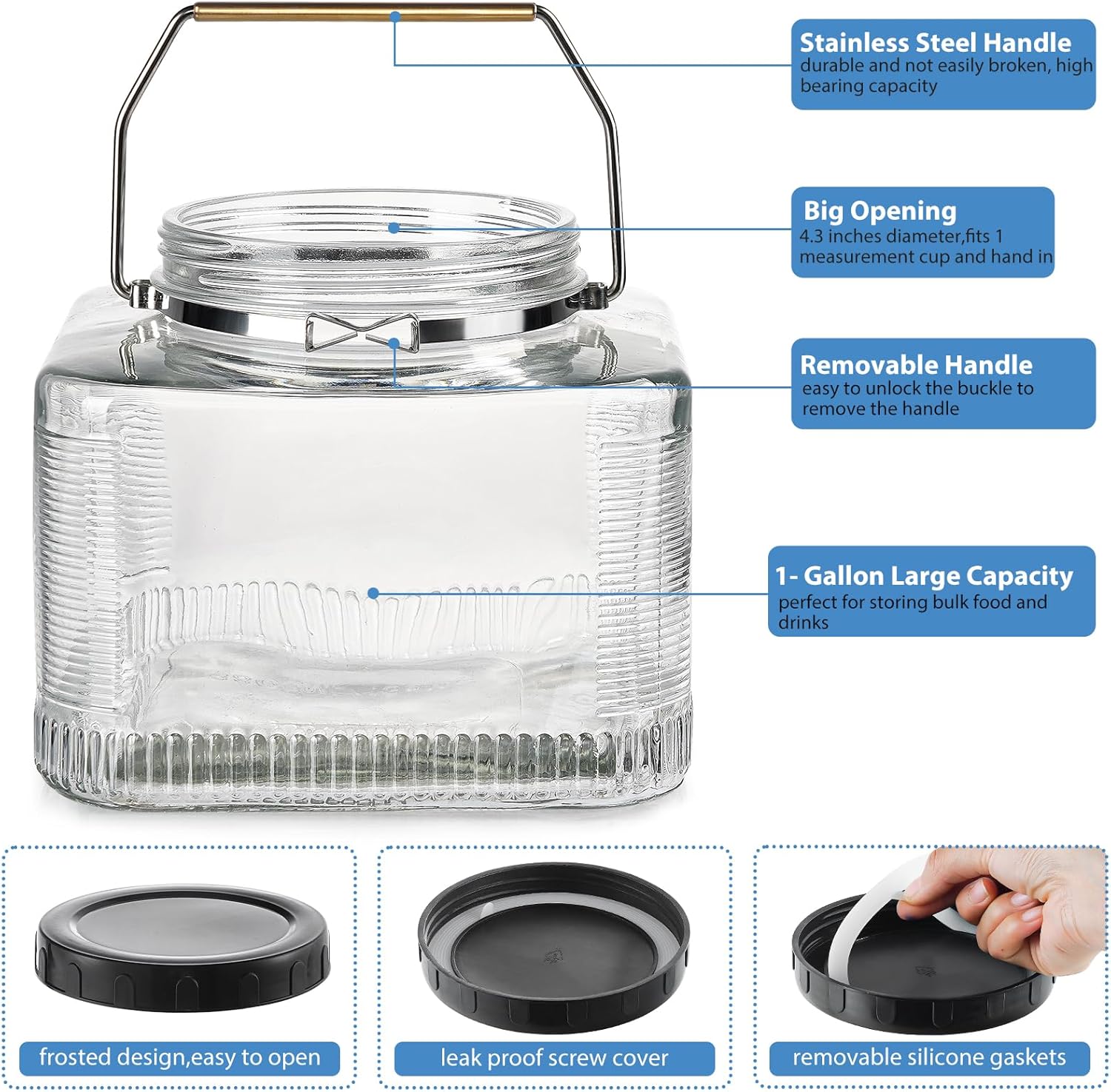 Stainless Steel Handle
durable and not easily broken, high bearing capacity

Big Opening
4.3 inches diameter,fits 1 measurement cup and hand in

Removable Handle
easy to unlock the buckle to remove the handle

1- Gallon Large Capacity
perfect for storing bulk food and drinks

frosted design,easy to open

leak proof screw cover

removable silicone gaskets