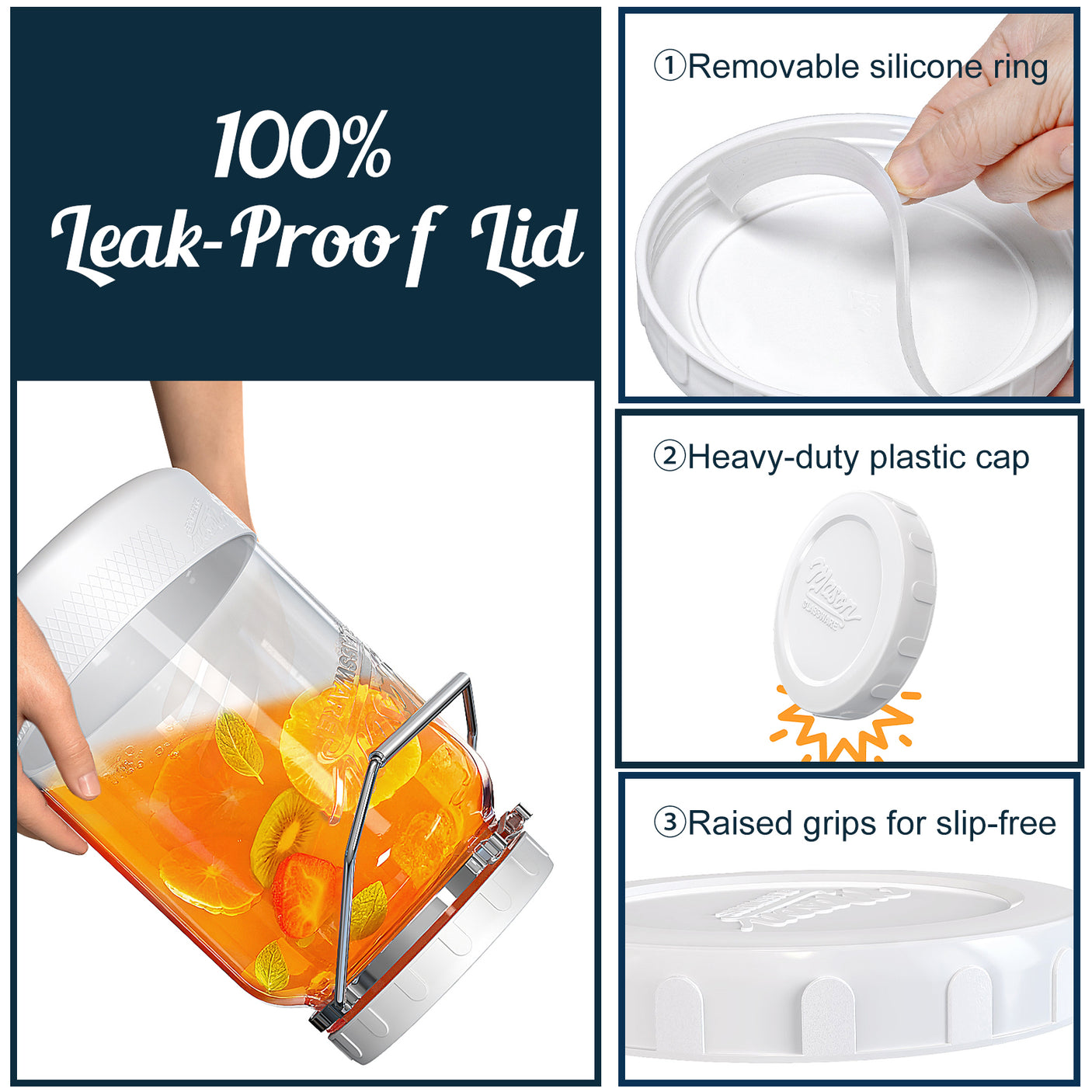 100%
Leak-Proof Lid

①Removable silicone ring

②Heavy-duty plastic cap

Mason
GLASSWARE

③Raised grips for slip-free